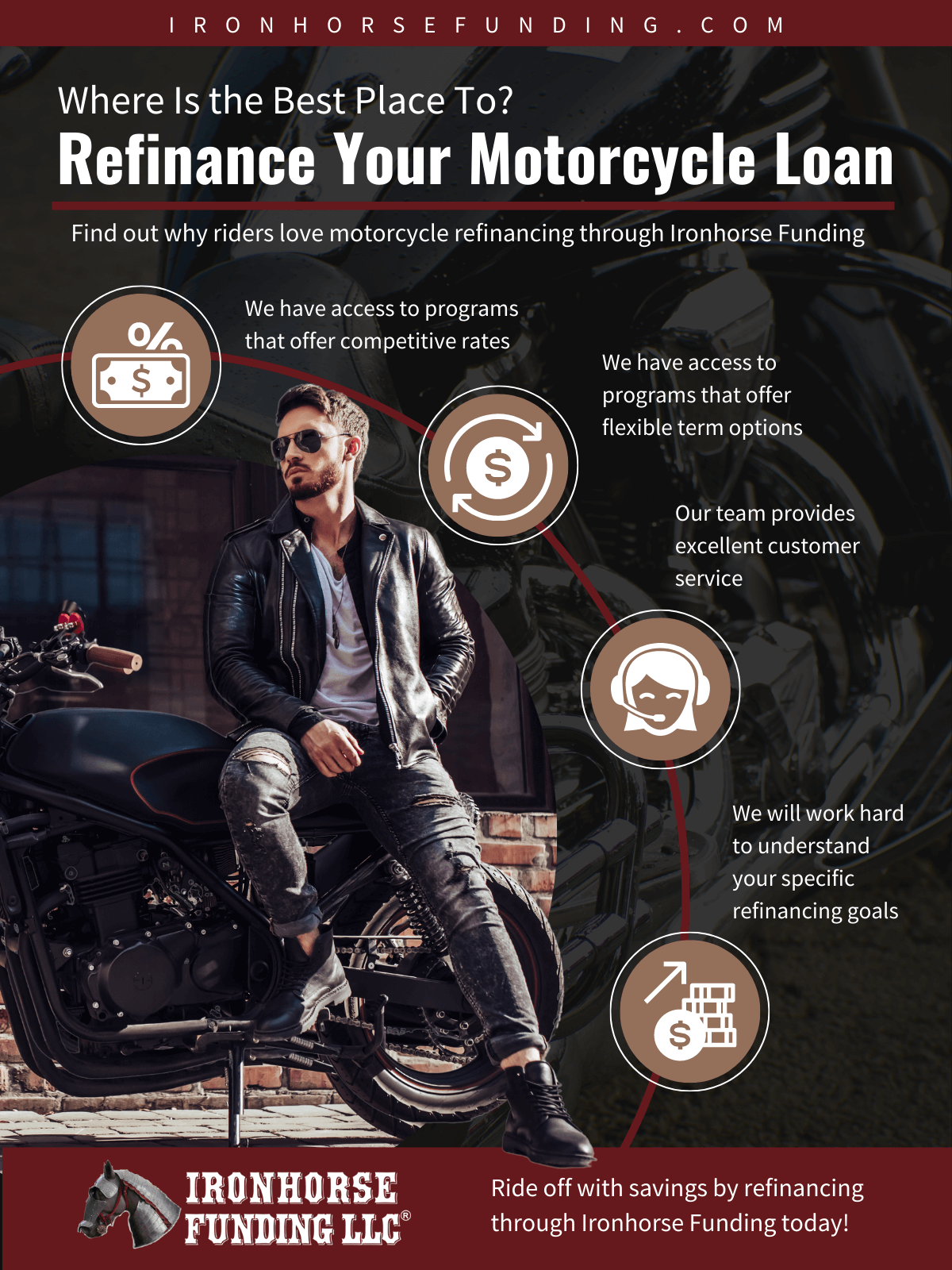 IRONHORSEFUNDING.COM

Where Is the Best Place To?
Refinance Your Motorcycle Loan

Find out why riders love motorcycle refinancing through Ironhorse Funding

%
$

We have access to programs that offer competitive rates

$

We have access to programs that offer flexible term options

Our team provides excellent customer service

We will work hard to understand your specific refinancing goals

$

IRONHORSE FUNDING LLC®

Ride off with savings by refinancing through Ironhorse Funding today!